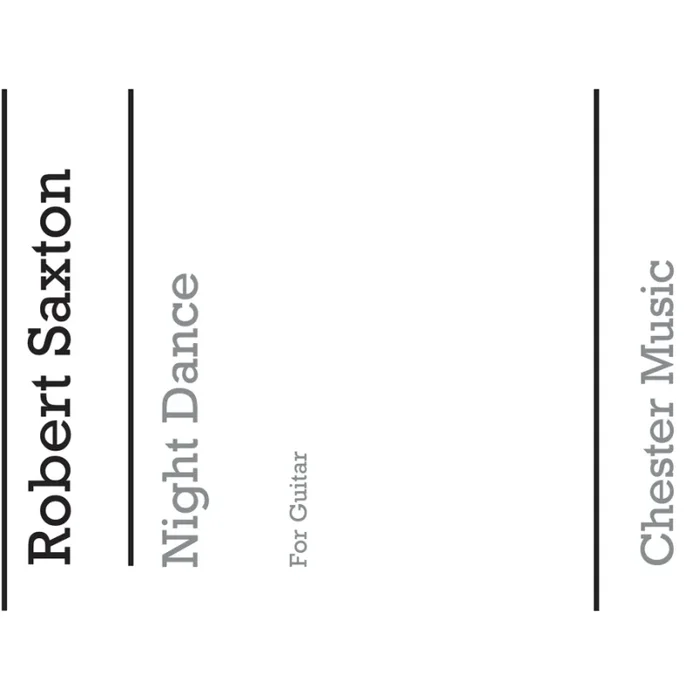 Robert Saxton

Night Dance

For Guitar

Chester Music